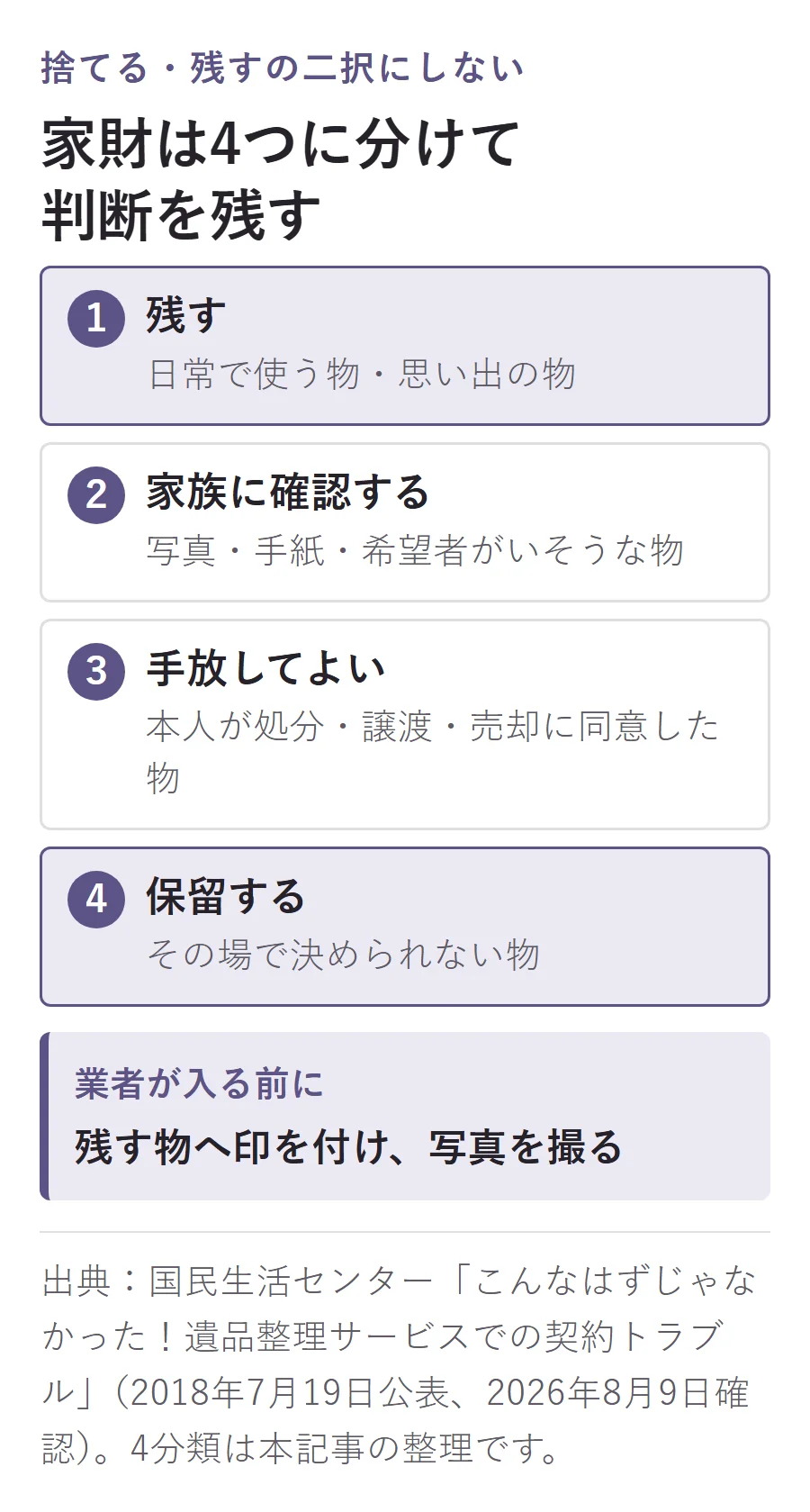 捨てる・残すの二択にしない

家財は4つに分けて判断を残す

1 残す
日常で使う物・思い出の物

2 家族に確認する
写真・手紙・希望者がいそうな物

3 手放してよい
本人が処分・譲渡・売却に同意した物

4 保留する
その場で決められない物

業者が入る前に
残す物へ印を付け、写真を撮る

出典：国民生活センター「こんなはずじゃなかった！遺品整理サービスでの契約トラブル」（2018年7月19日公表、2026年8月9日確認）。4分類は本記事の整理です。